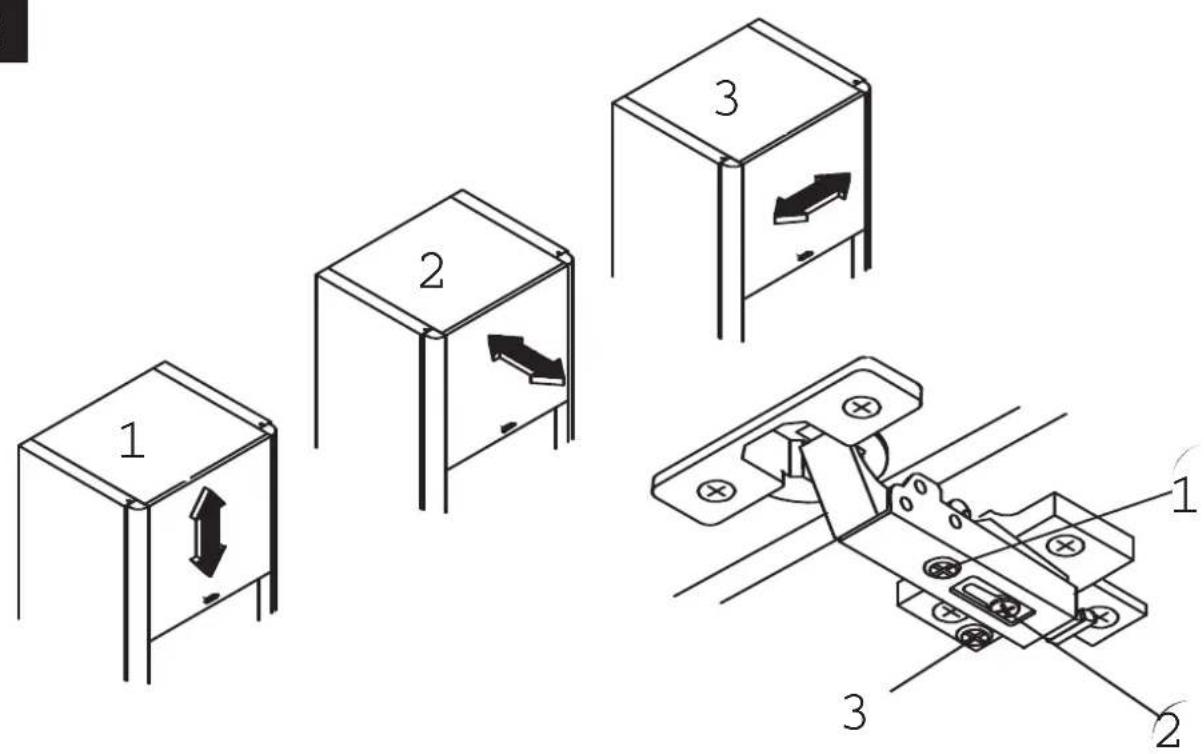 3
2
1
1
3
2