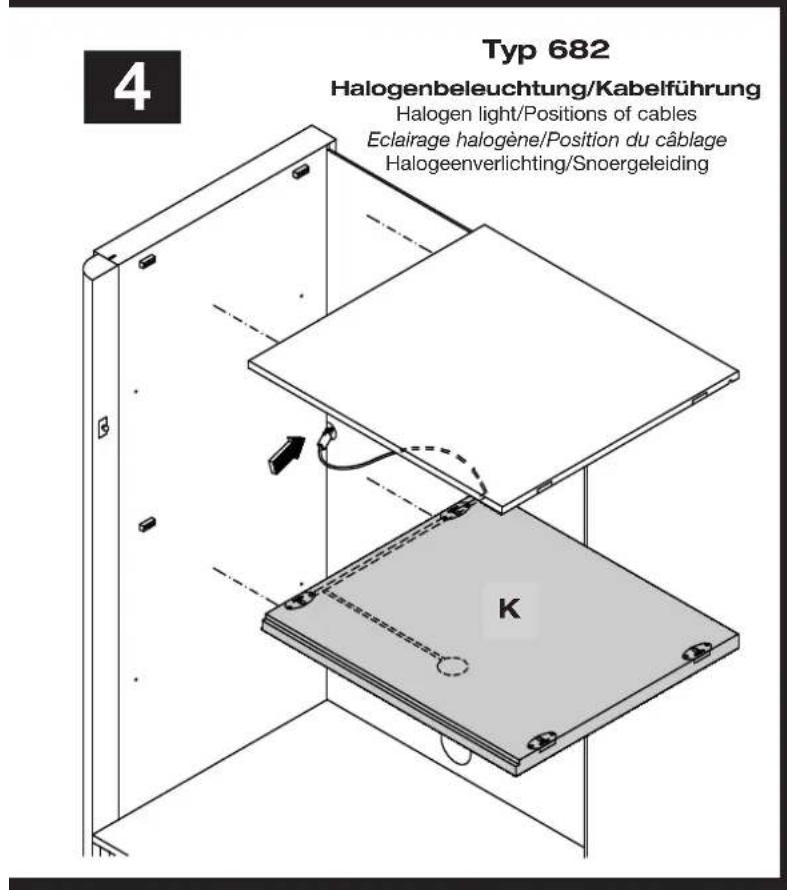 4

Typ 682

Halogenbeleuchtung/Kabelführung
Halogen light/Positions of cables
Eclairage halogène/Position du câblage
Halogeenverlichting/Snoergeleiding

K