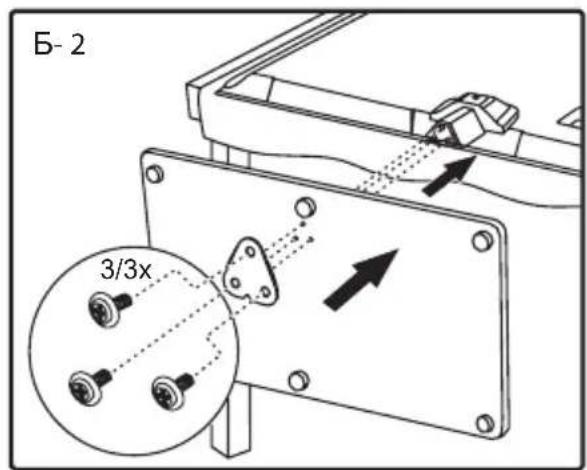 Б- 2

3/3x