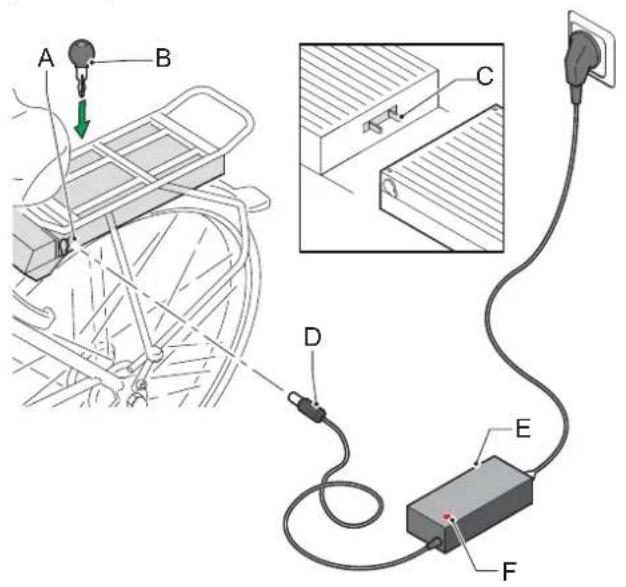 A
B
C
D
E
F