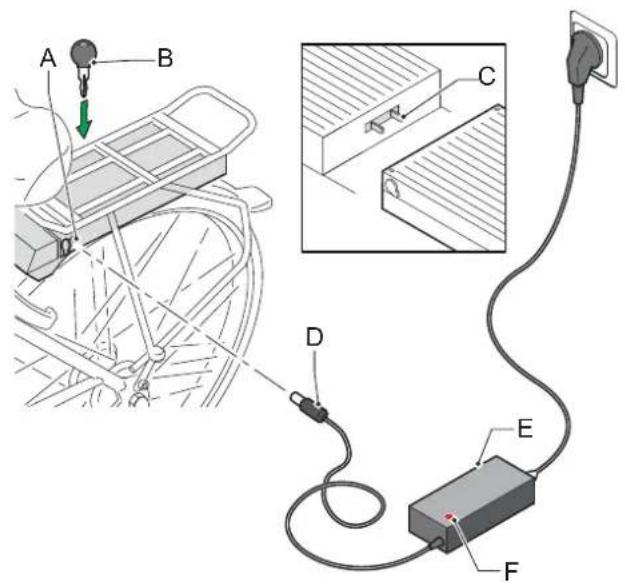 A
B
C
D
E
F