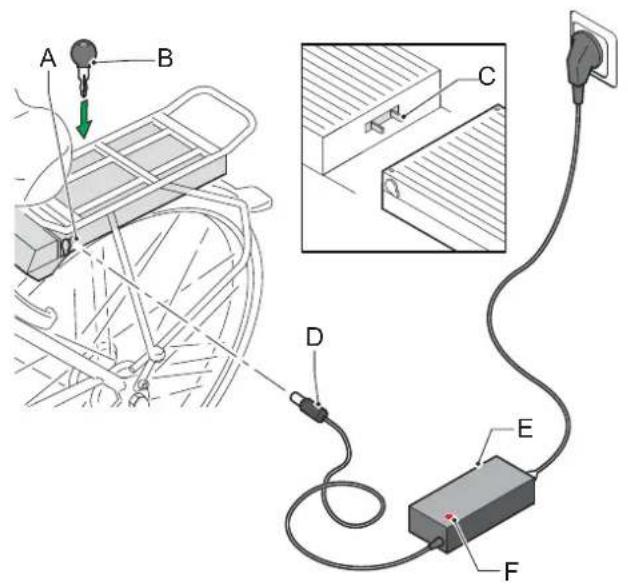 A
B
C
D
E
F