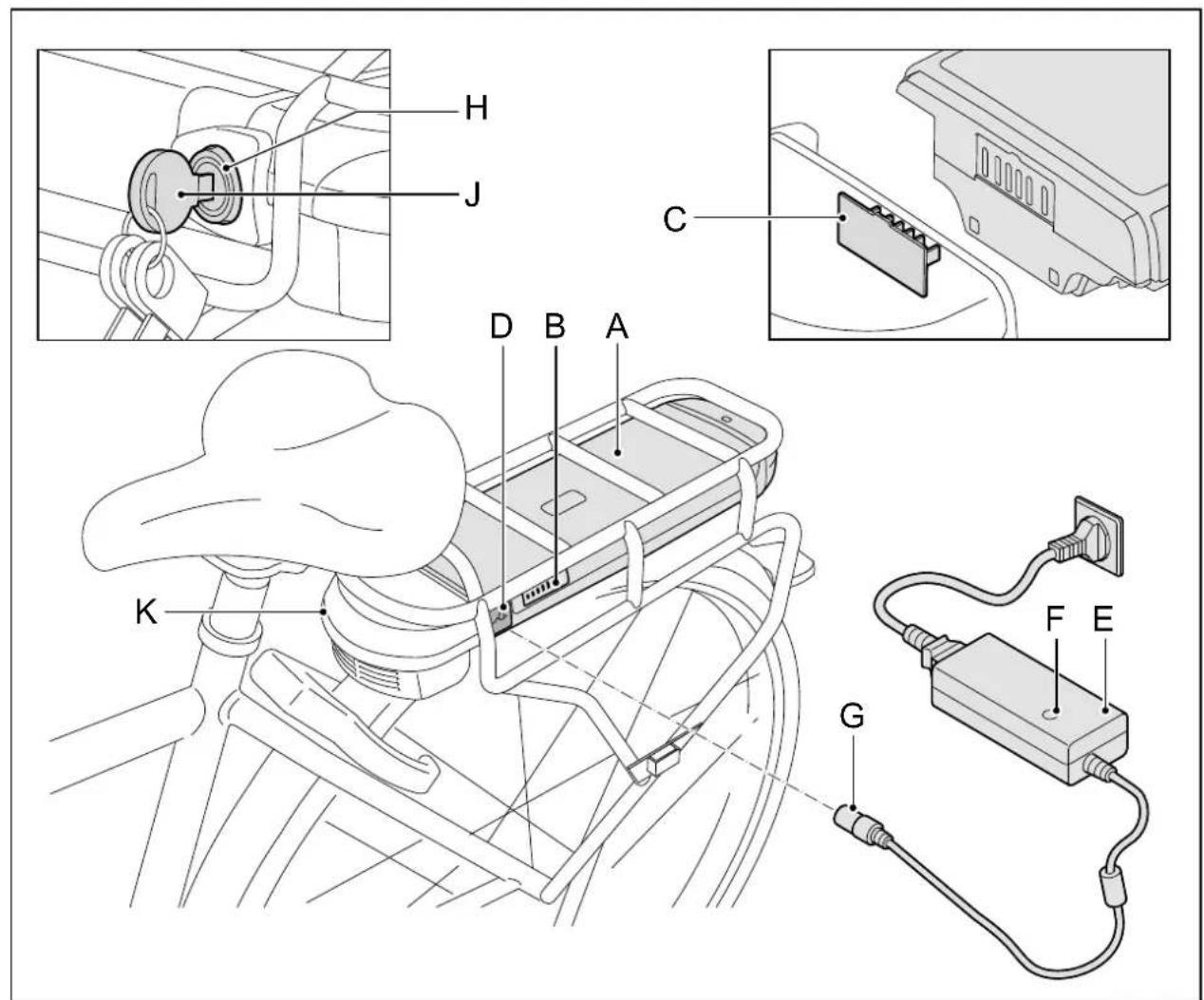 H
J
C
D
B
A
K
F
E
G