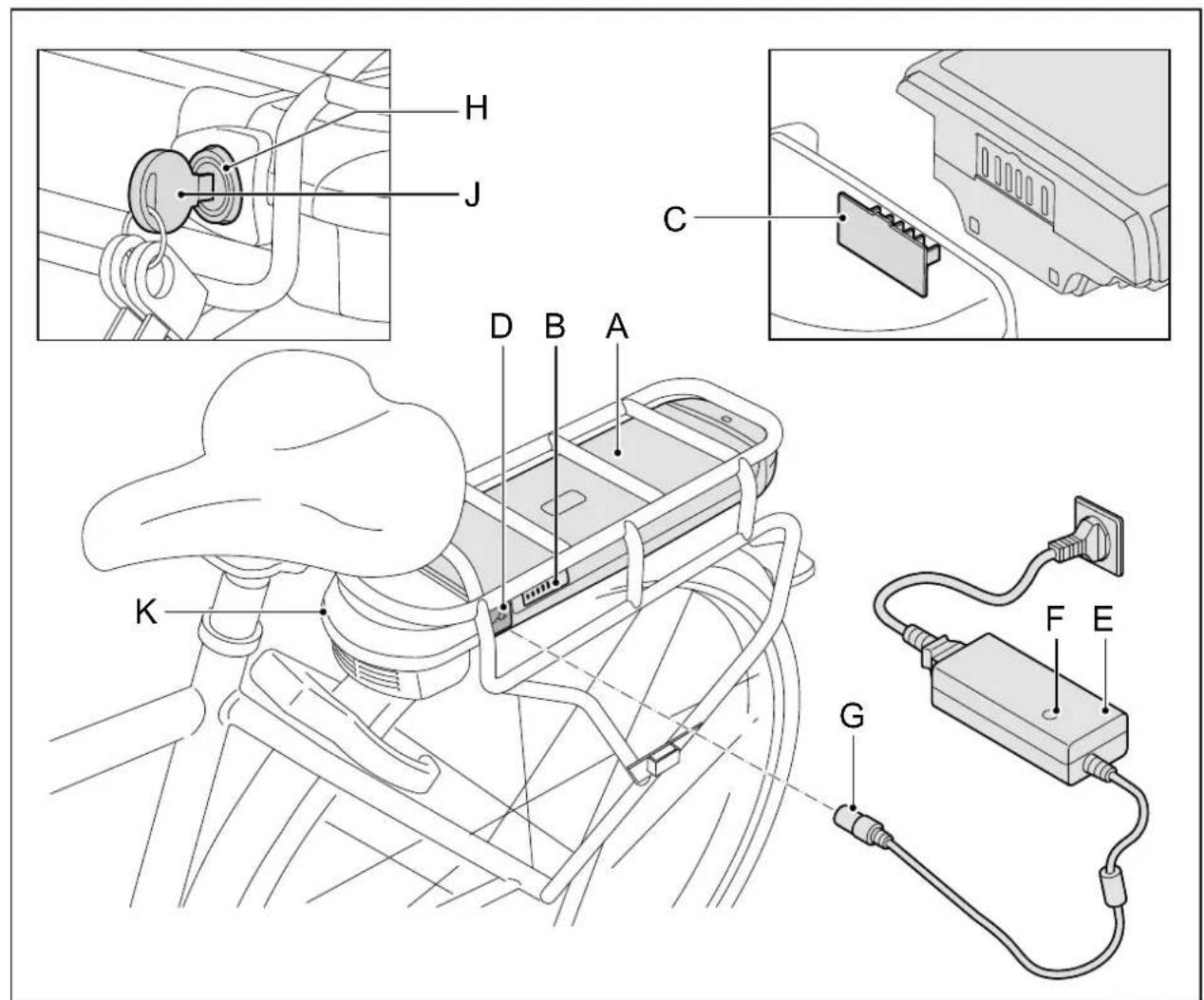 H
J
C
D
B
A
K
F
E
G