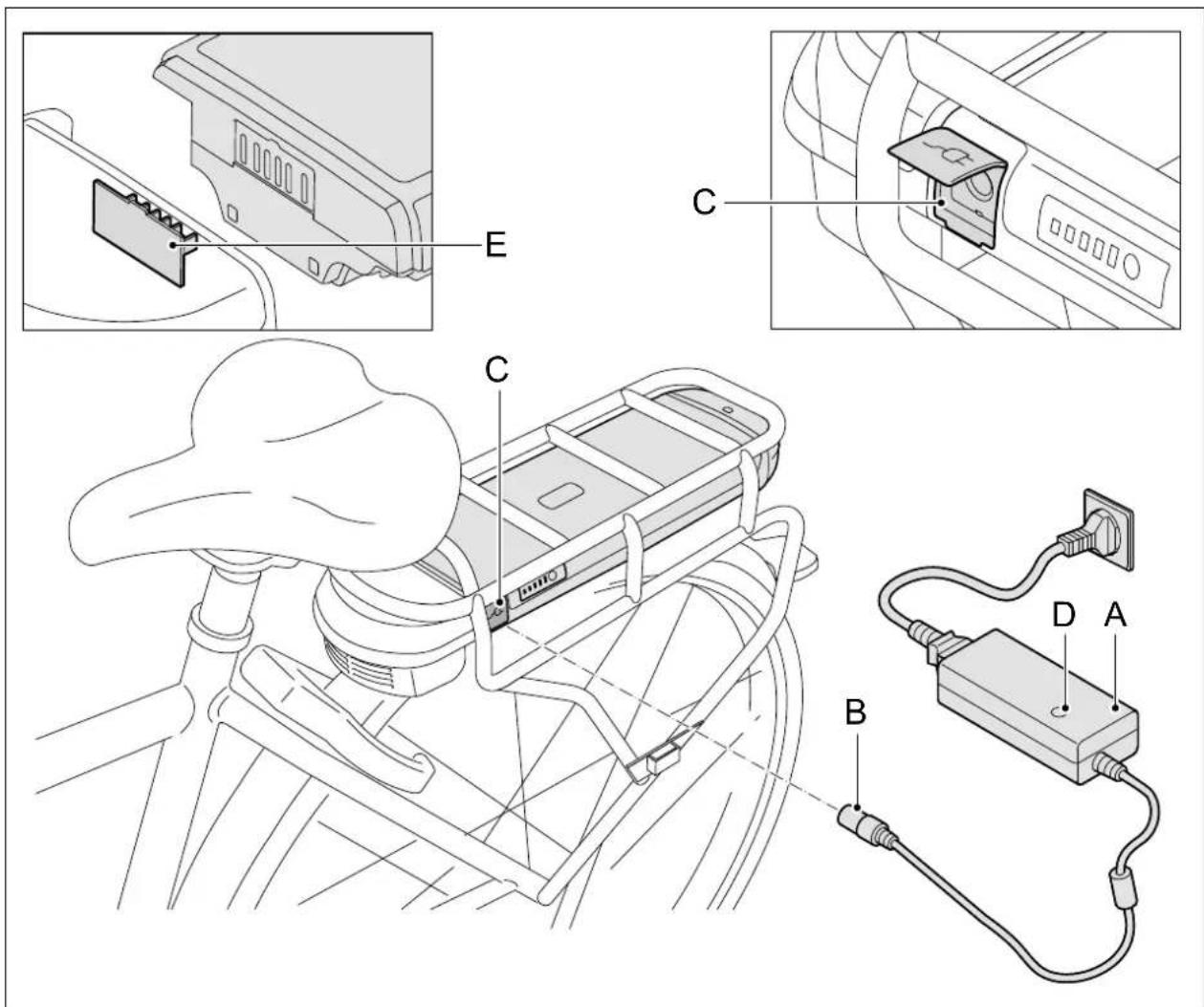 E

C

C

D

A

B