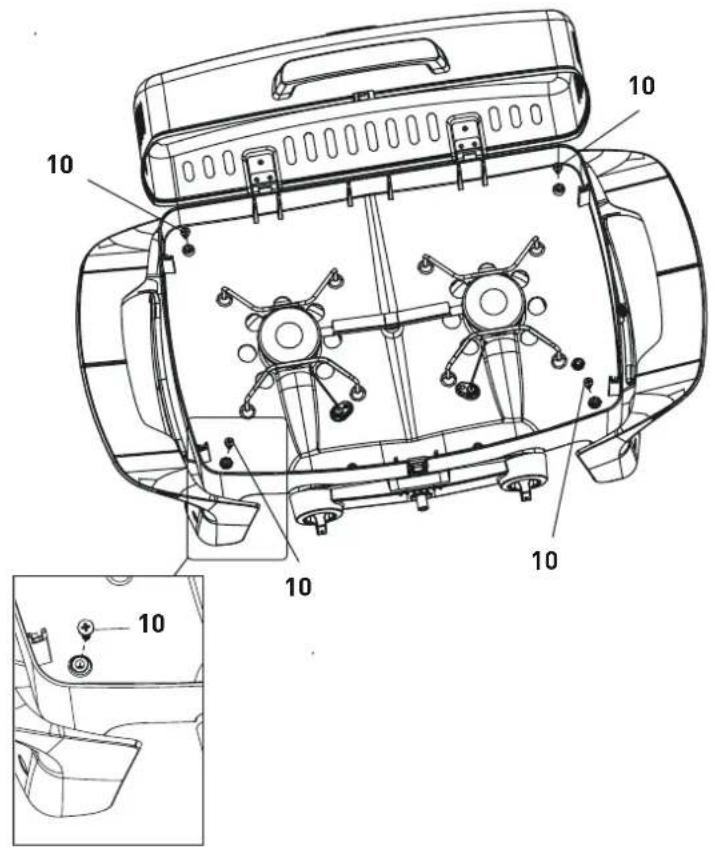 10

10

10

10

10