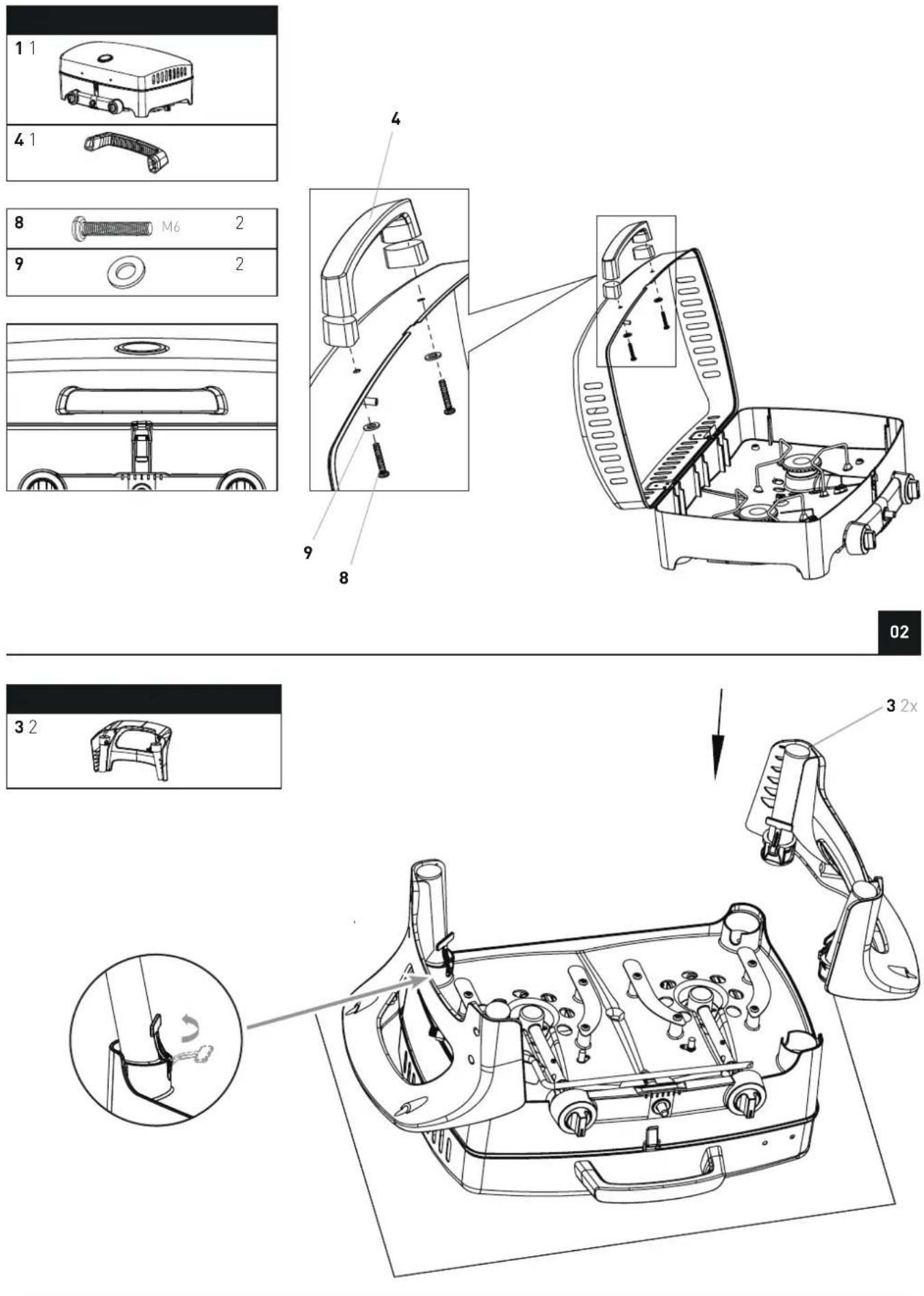 1 1

4 1

8 M6 2

9 2

4

9

8

02

3 2

3 2x