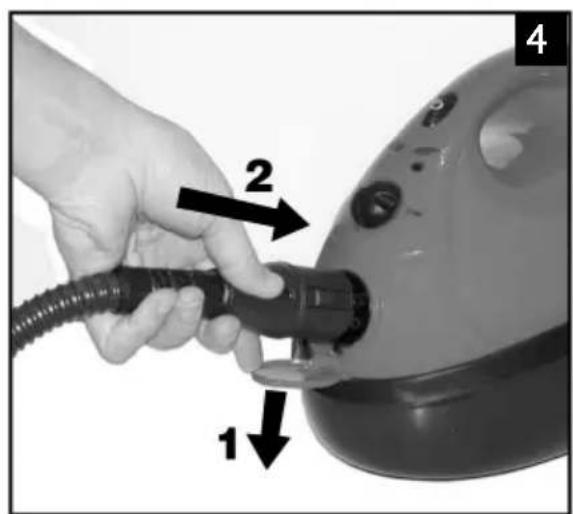 4

2

1