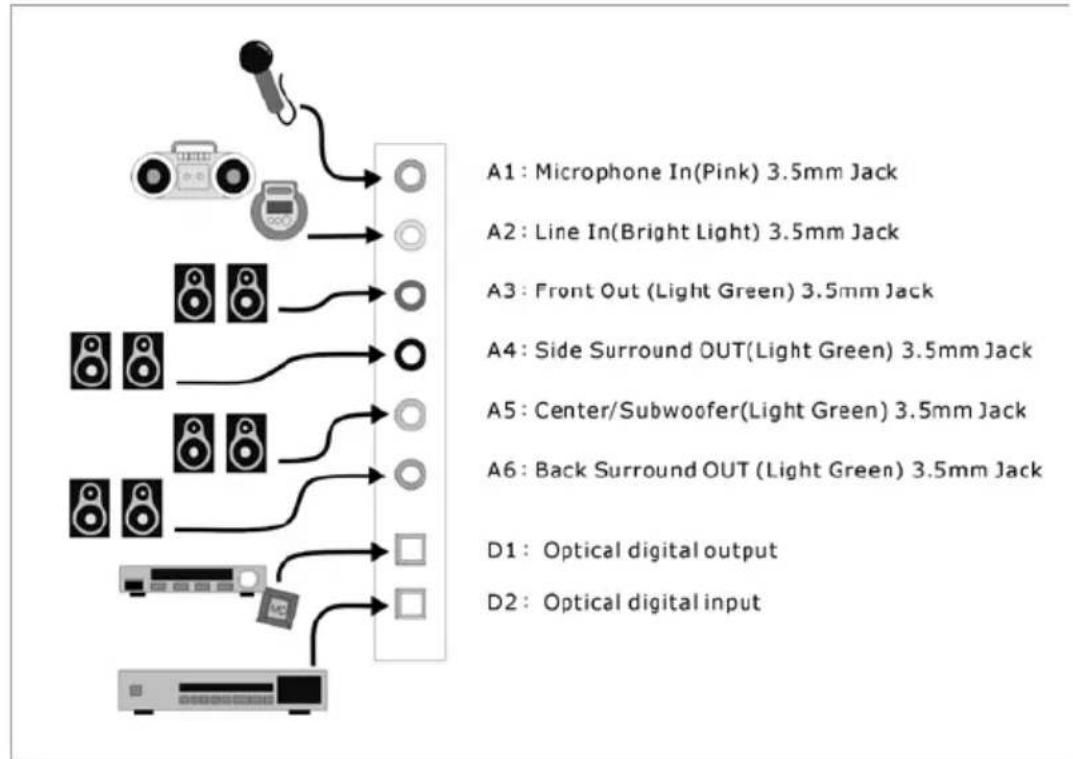 A1 : Microphone In(Pink) 3.5mm Jack

A2 : Line In(Bright Light) 3.5mm Jack

A3 : Front Out (Light Green) 3.5mm Jack

A4 : Side Surround OUT(Light Green) 3.5mm Jack

A5 : Center/Subwoofer(Light Green) 3.5mm Jack

A6 : Back Surround OUT (Light Green) 3.5mm Jack

D1 : Optical digital output

D2 : Optical digital input

MD