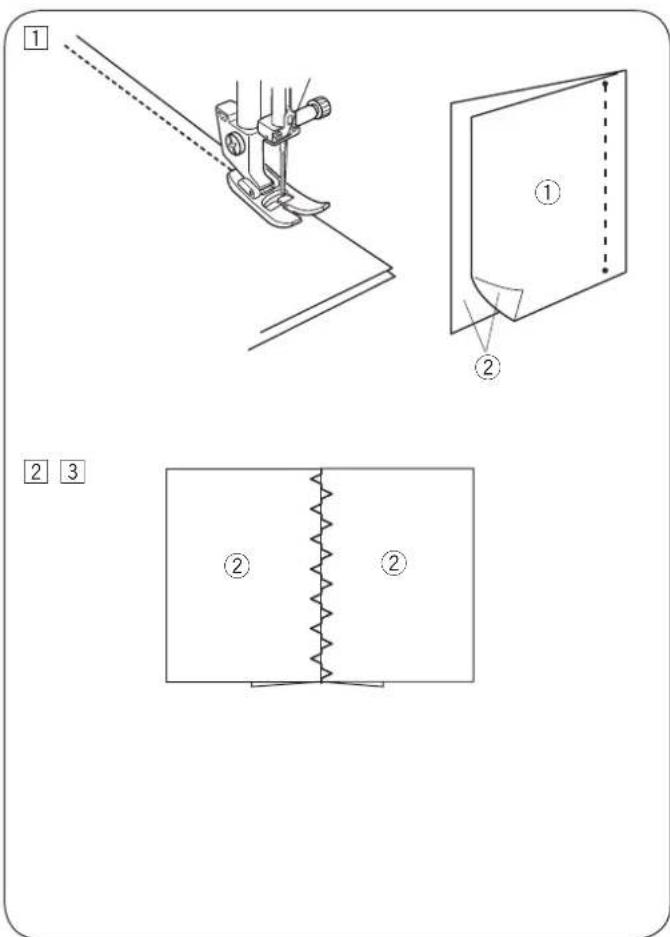 1

①

②

2 3

②

②