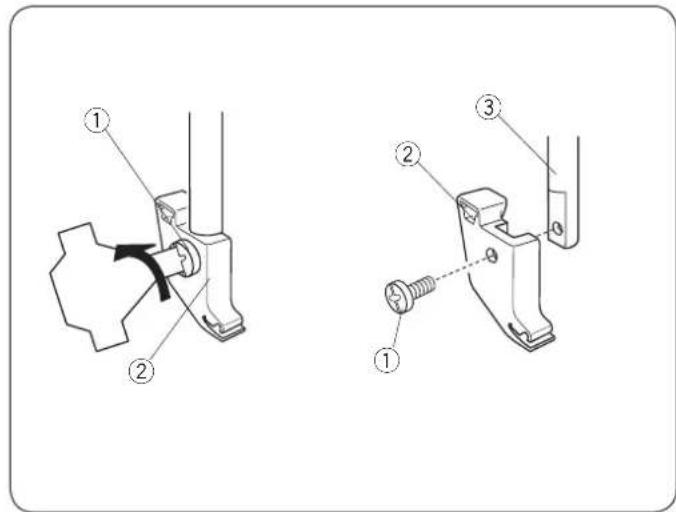 ①
②
③
②
①