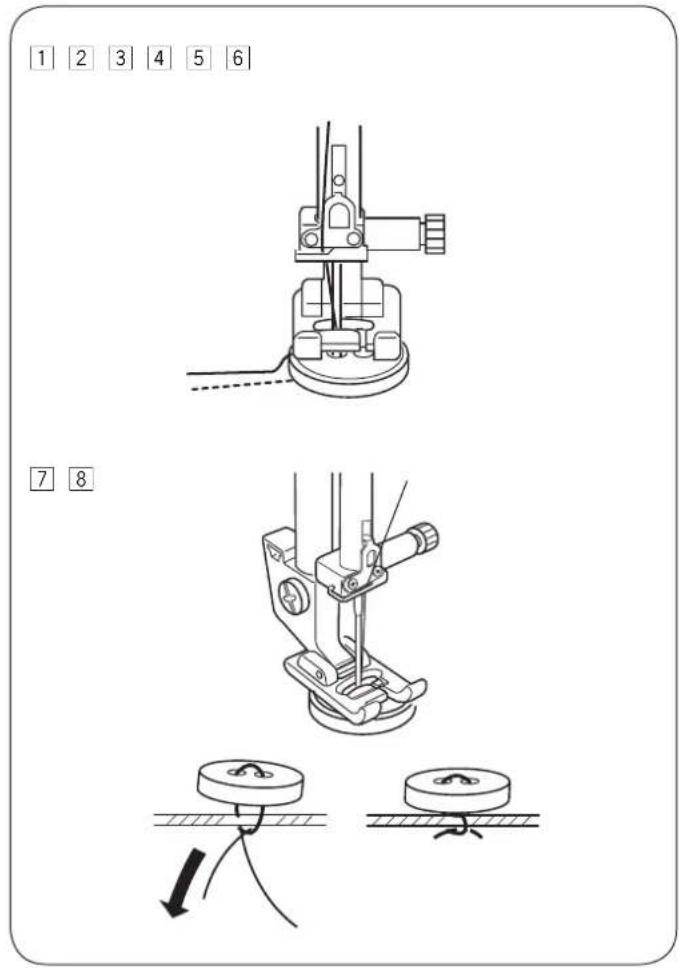 1 2 3 4 5 6

7 8