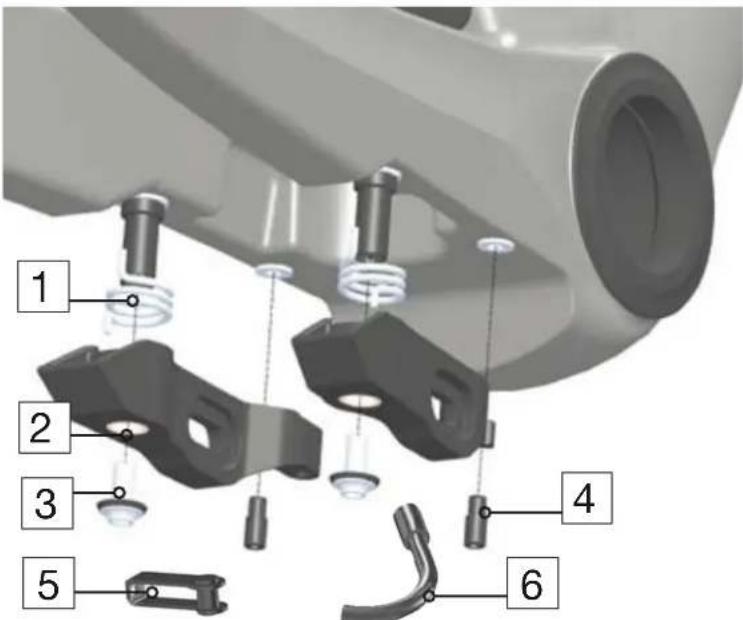 1
2
3
4
5
6