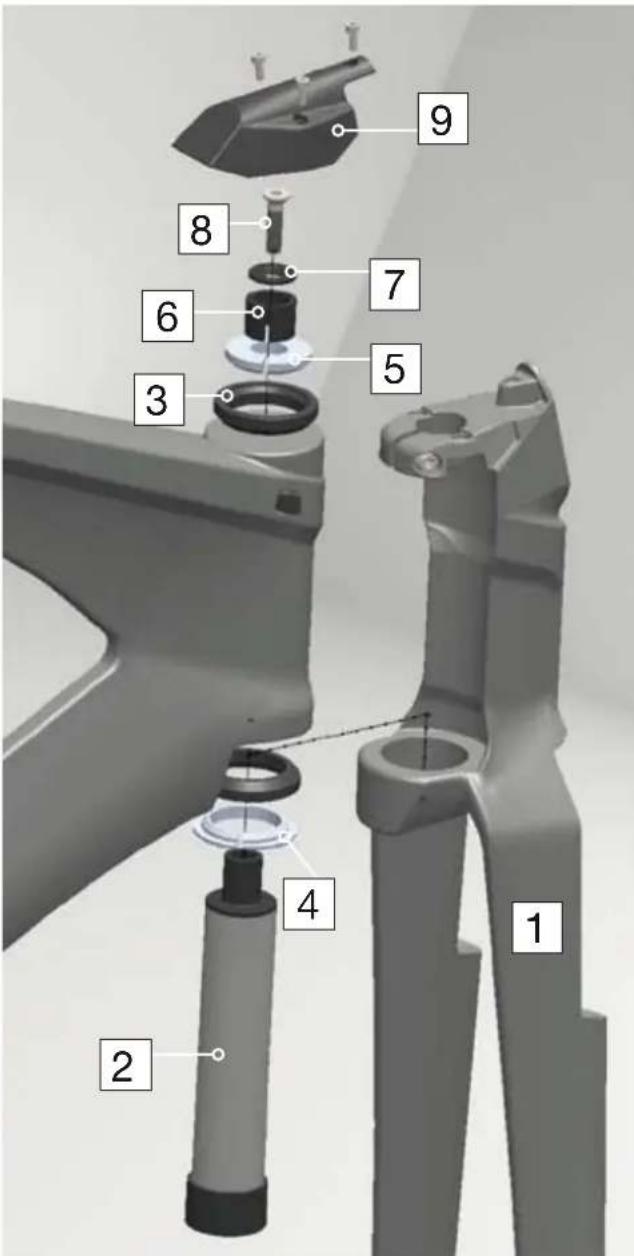 9
8
7
6
5
3
4
1
2