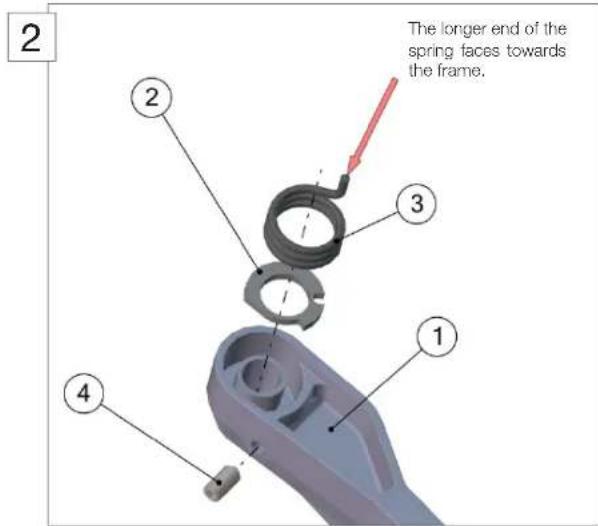 2

The longer end of the spring faces towards the frame.

2

3

1

4