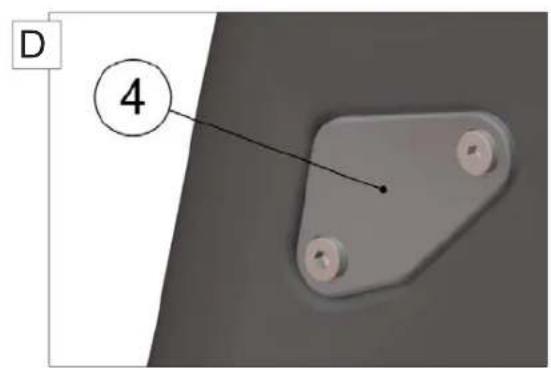 D

4