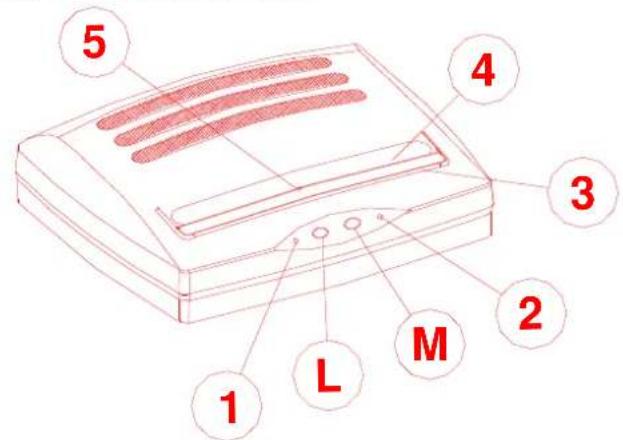 5
4
3
2
M
L
1