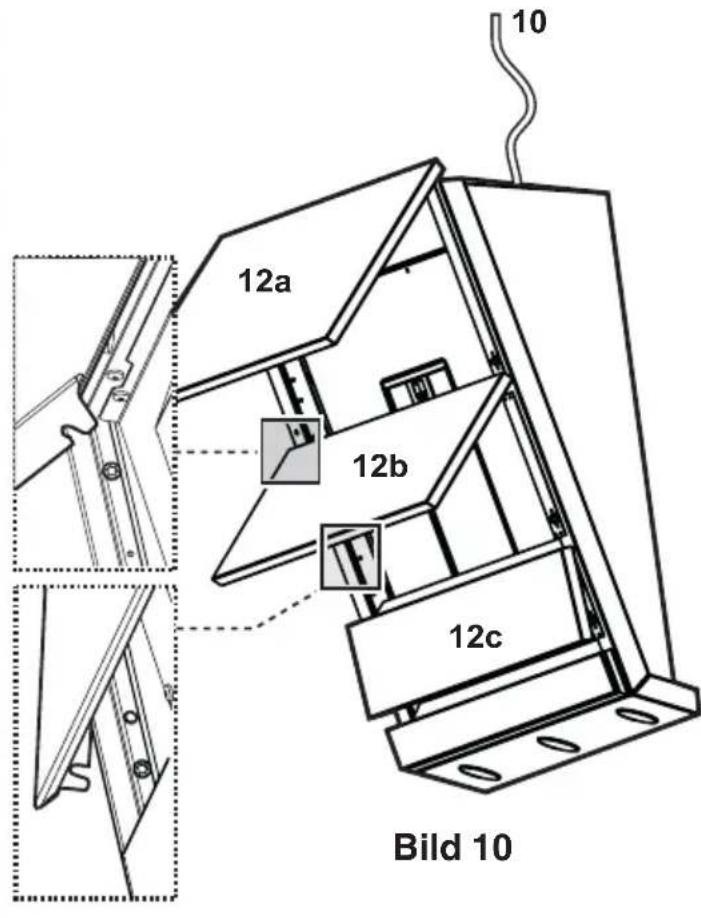 10

12a

12b

12c

Bild 10