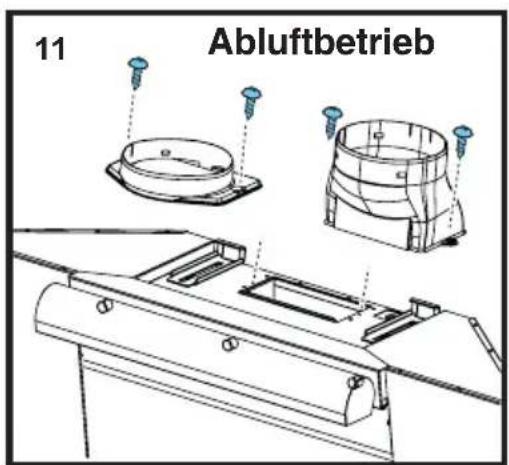 11

Abluftbetrieb