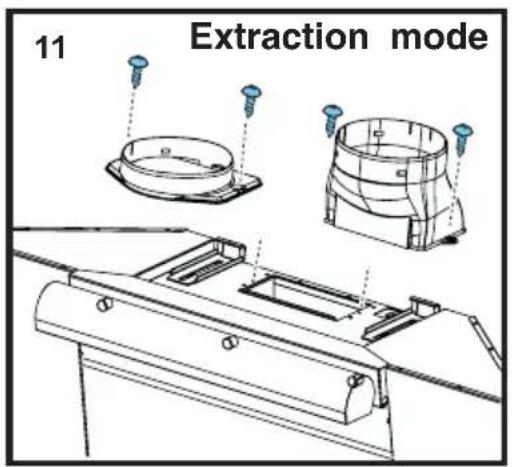 11

Extraction mode