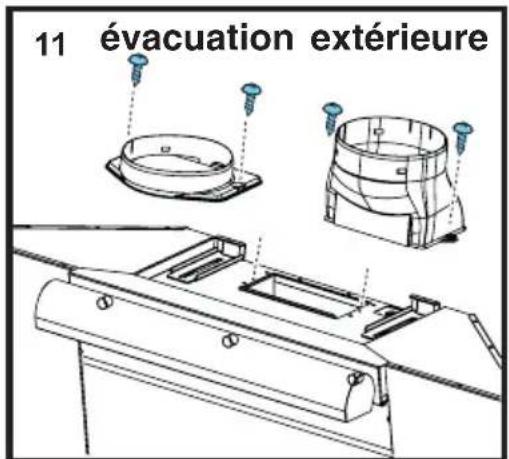 11 évacuation extérieure