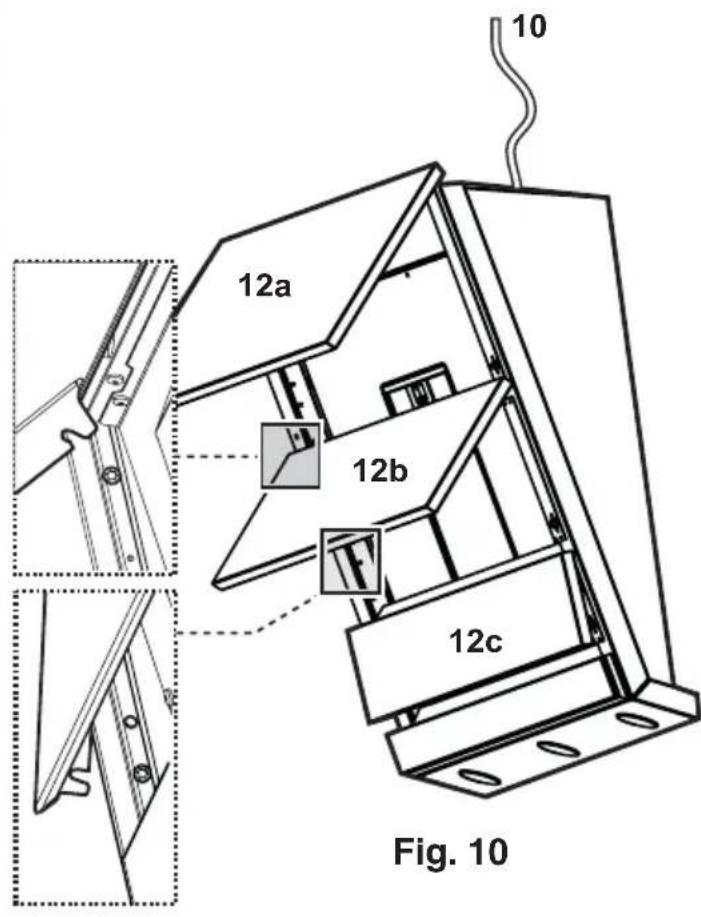 10

12a

12b

12c

Fig. 10