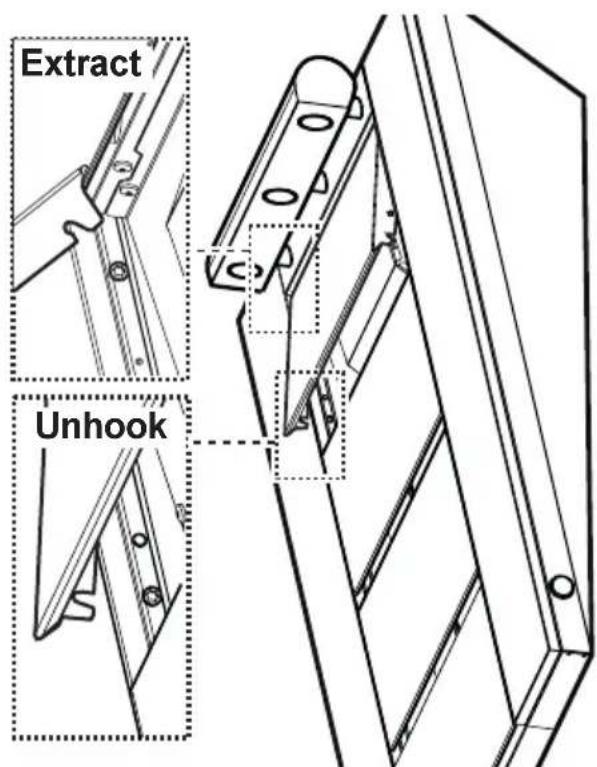 Extract

Unhook