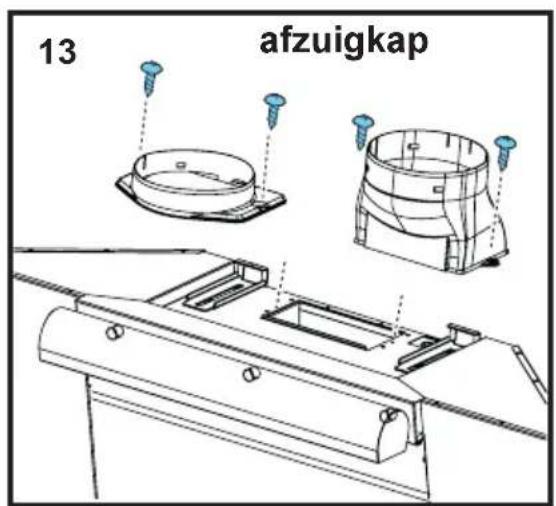 13

afzuigkap