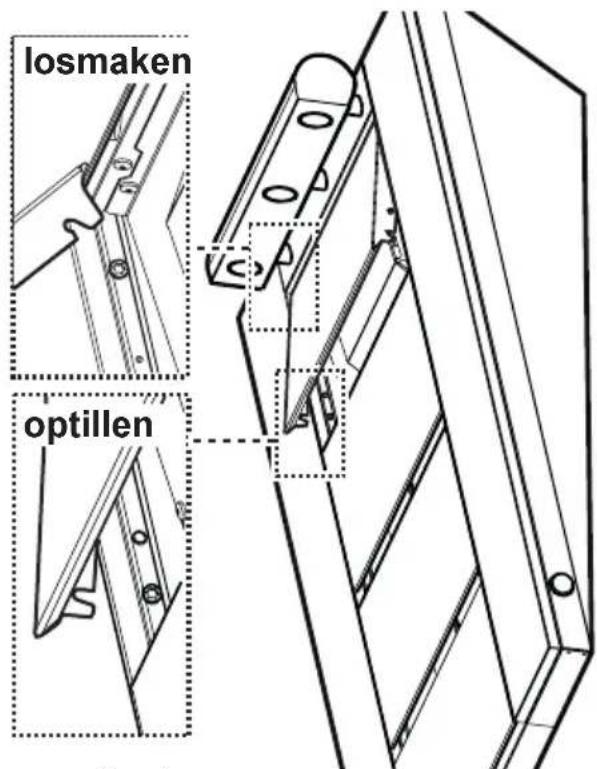 losmaken

optillen