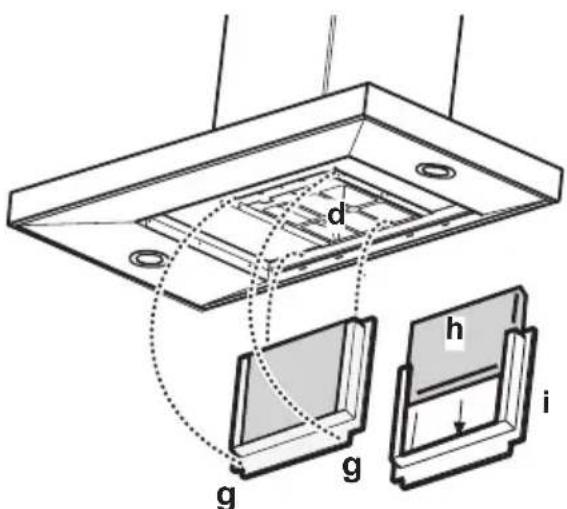 d
h
i
g
g