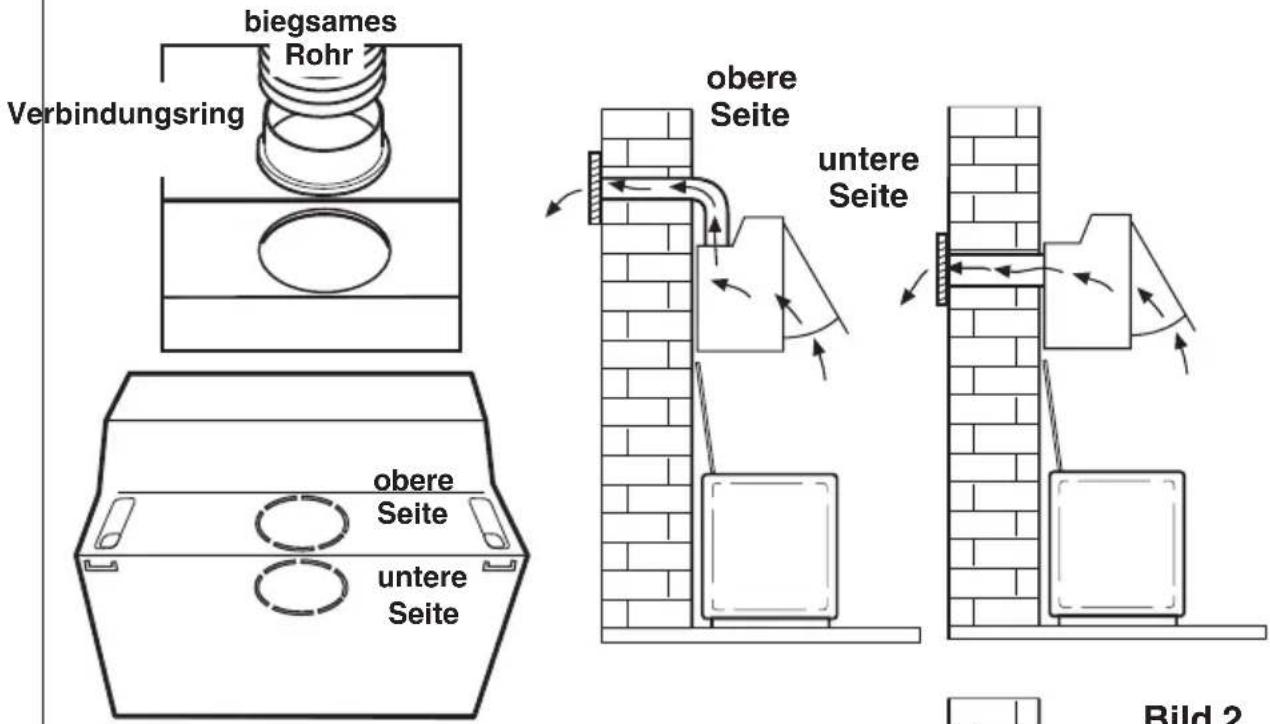 biegsames Rohr

Verbindungsring

obere Seite

untere Seite

obere Seite

untere Seite

Bild 2