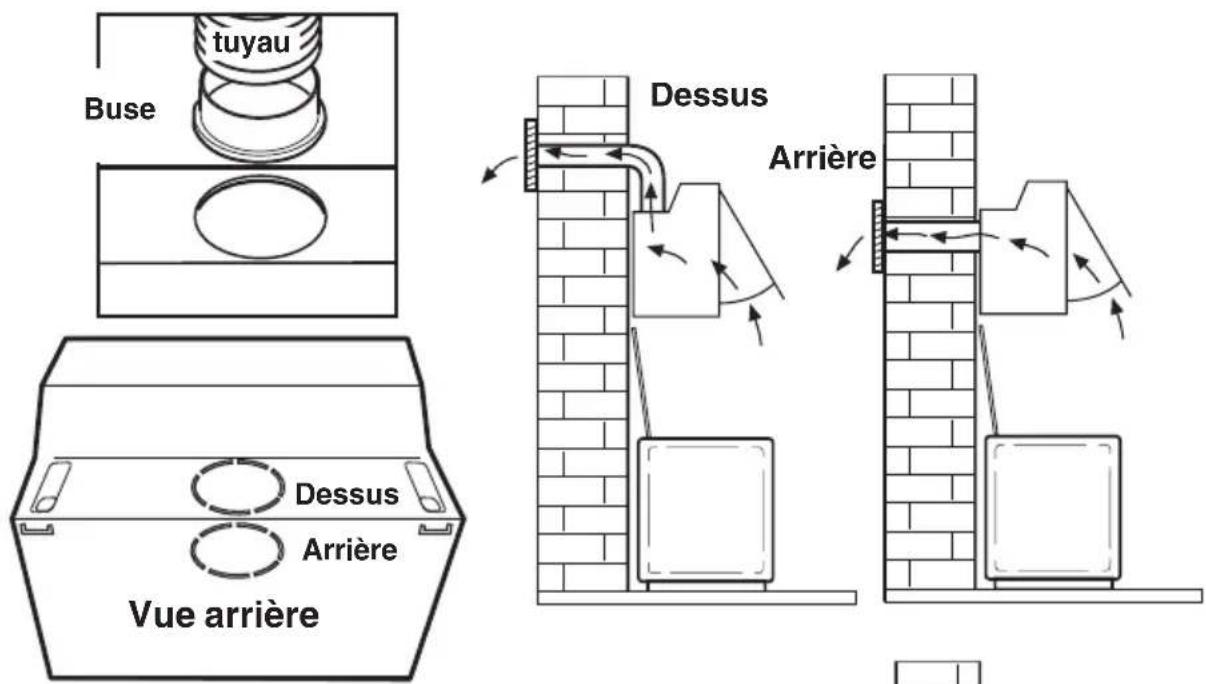 tuyau
Buse

Dessus
Arrière

Vue arrière

Dessus

Arrière