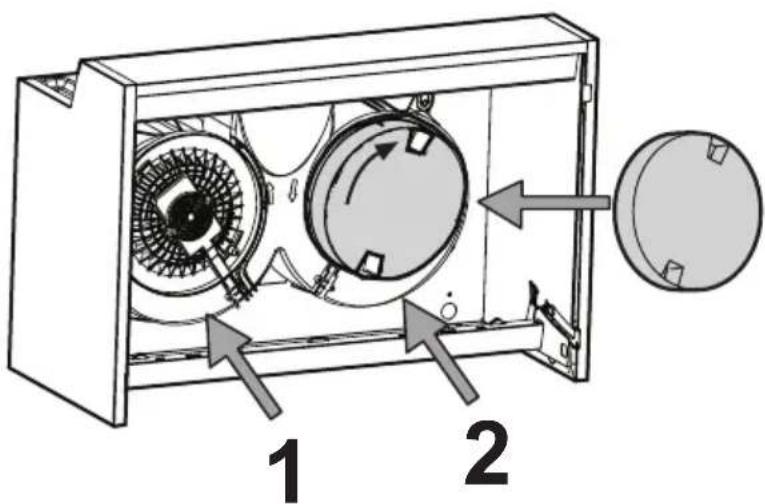 1
2