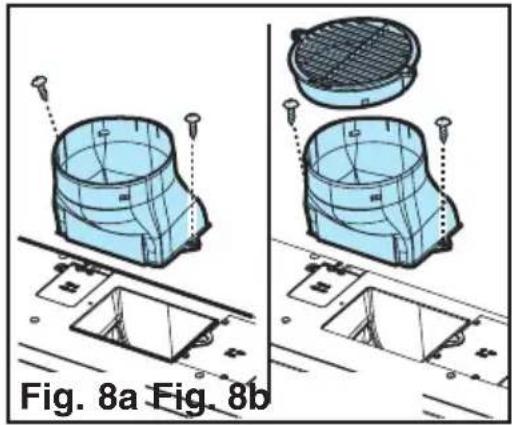 Fig. 8a Fig. 8b