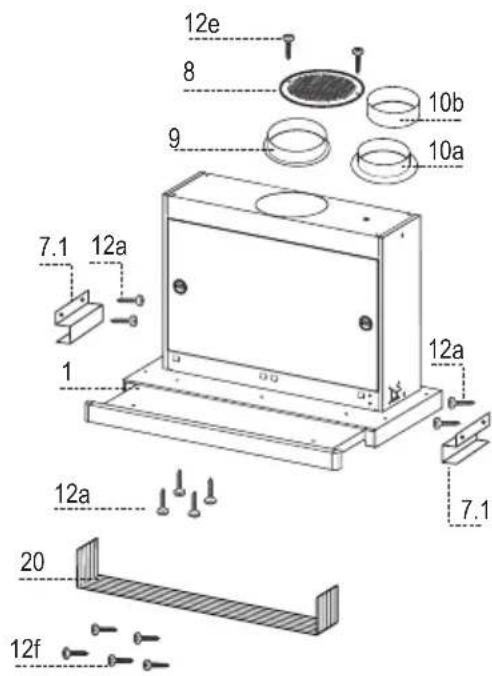 12e
8
10b
9
10a
7.1
12a
12a
1
12a
7.1
20
12f