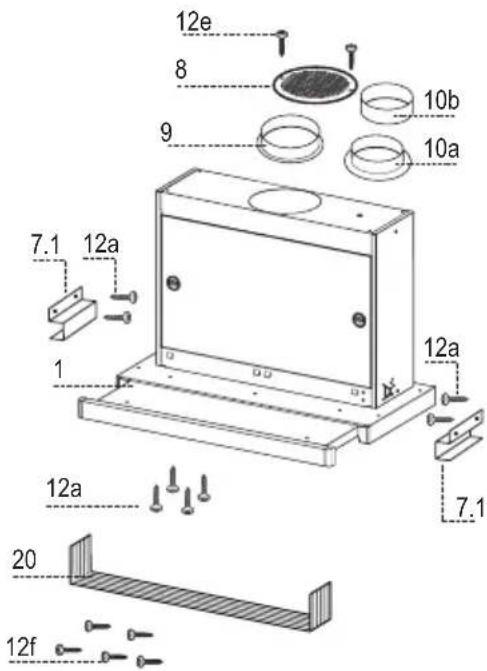 12e
8
10b
9
10a
7.1
12a
12a
1
12a
7.1
20
12f