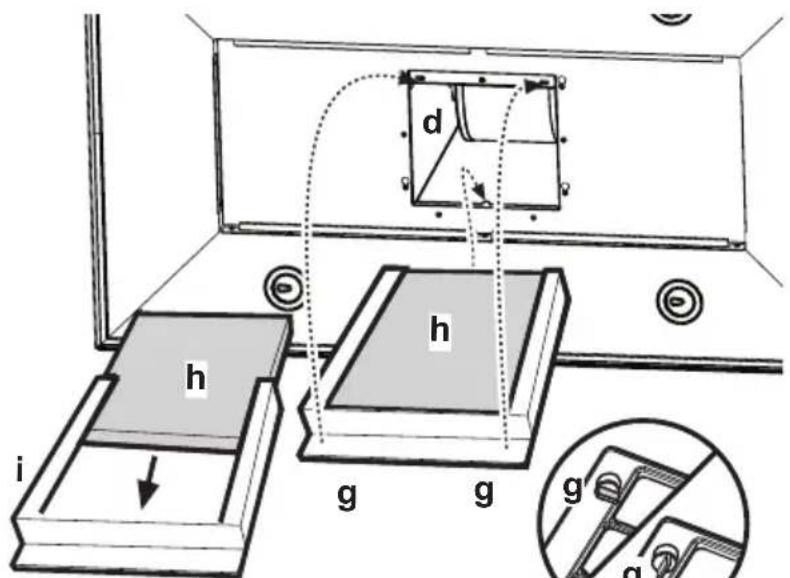 d
h
h
i
g
g
g
g