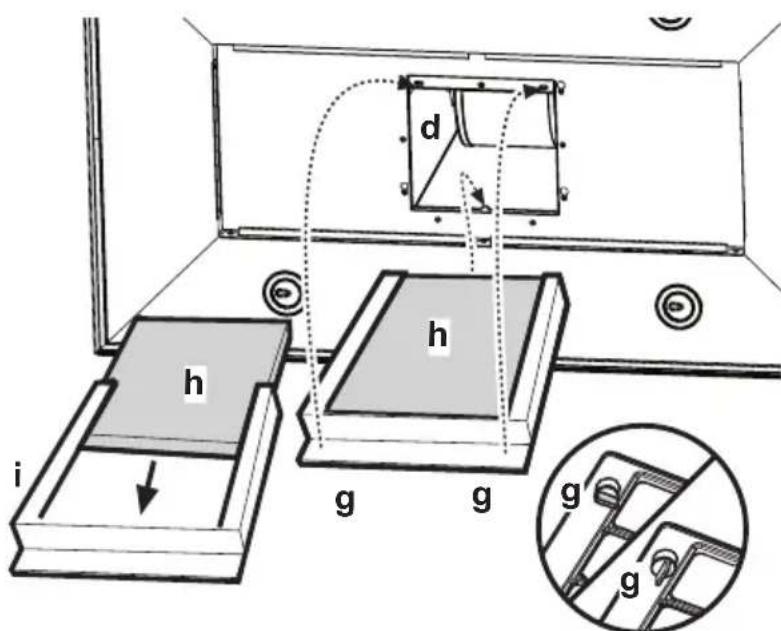 d
h
h
i
g
g
g
g