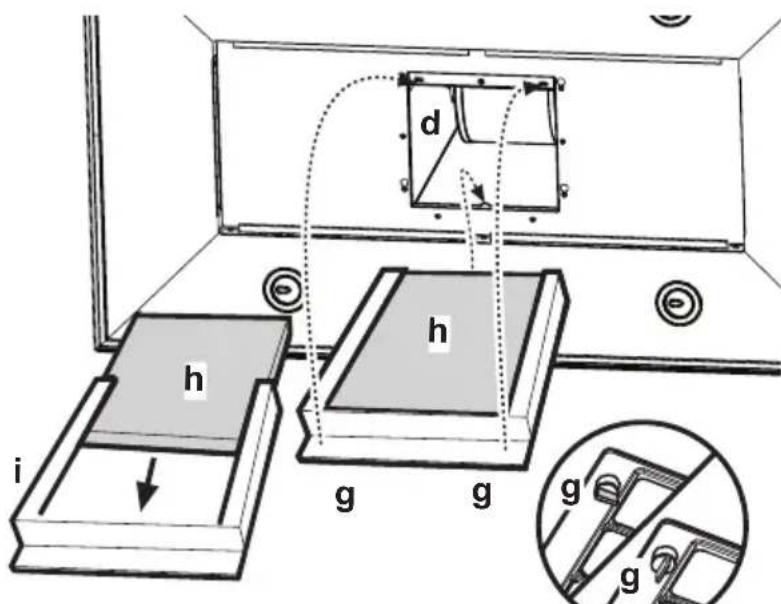 d
h
h
i
g
g
g
g