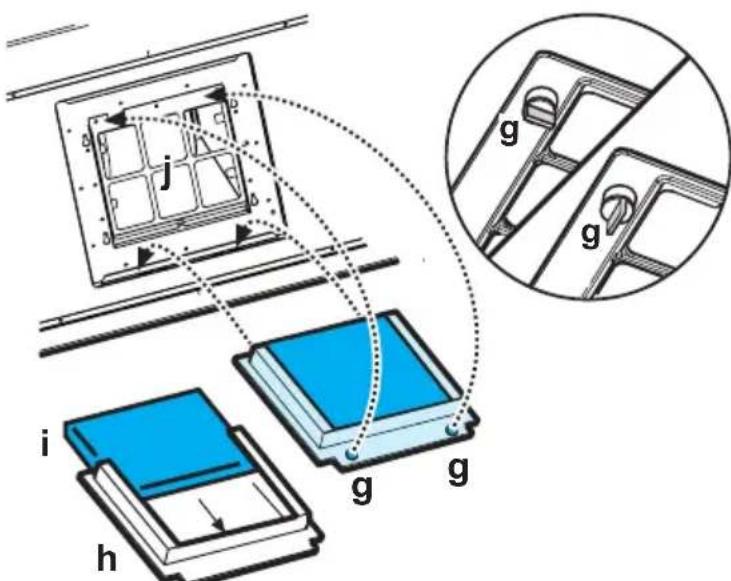 j
g
g
i
g
g
h