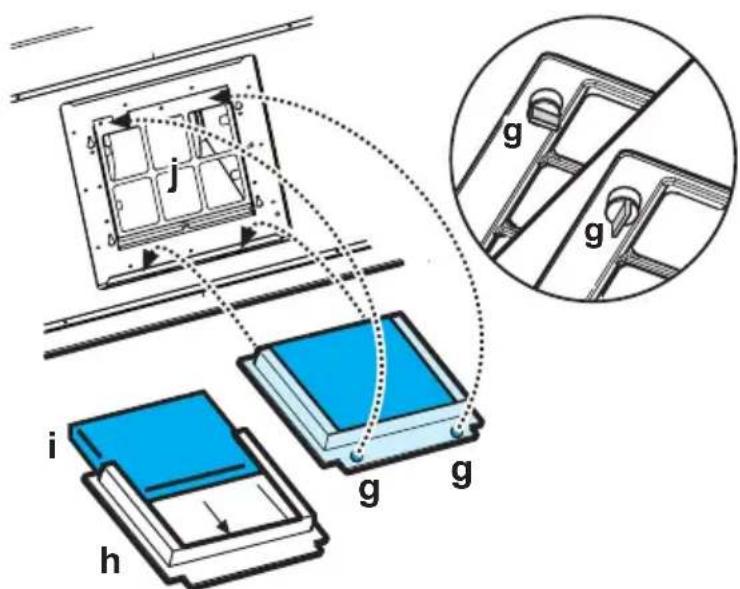 j
g
g
i
g
g
h