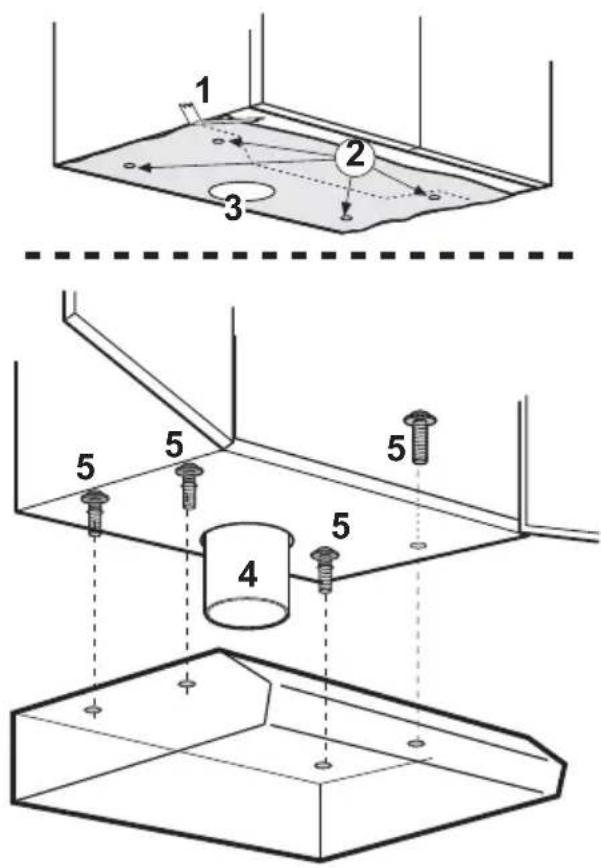 1
2
3
5
5
5
5
4