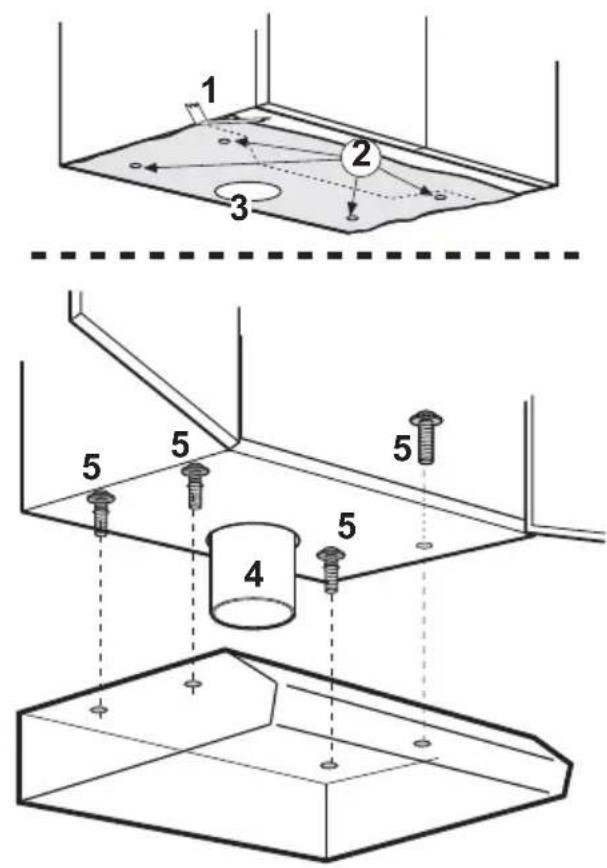 1
2
3
5
5
5
5
4