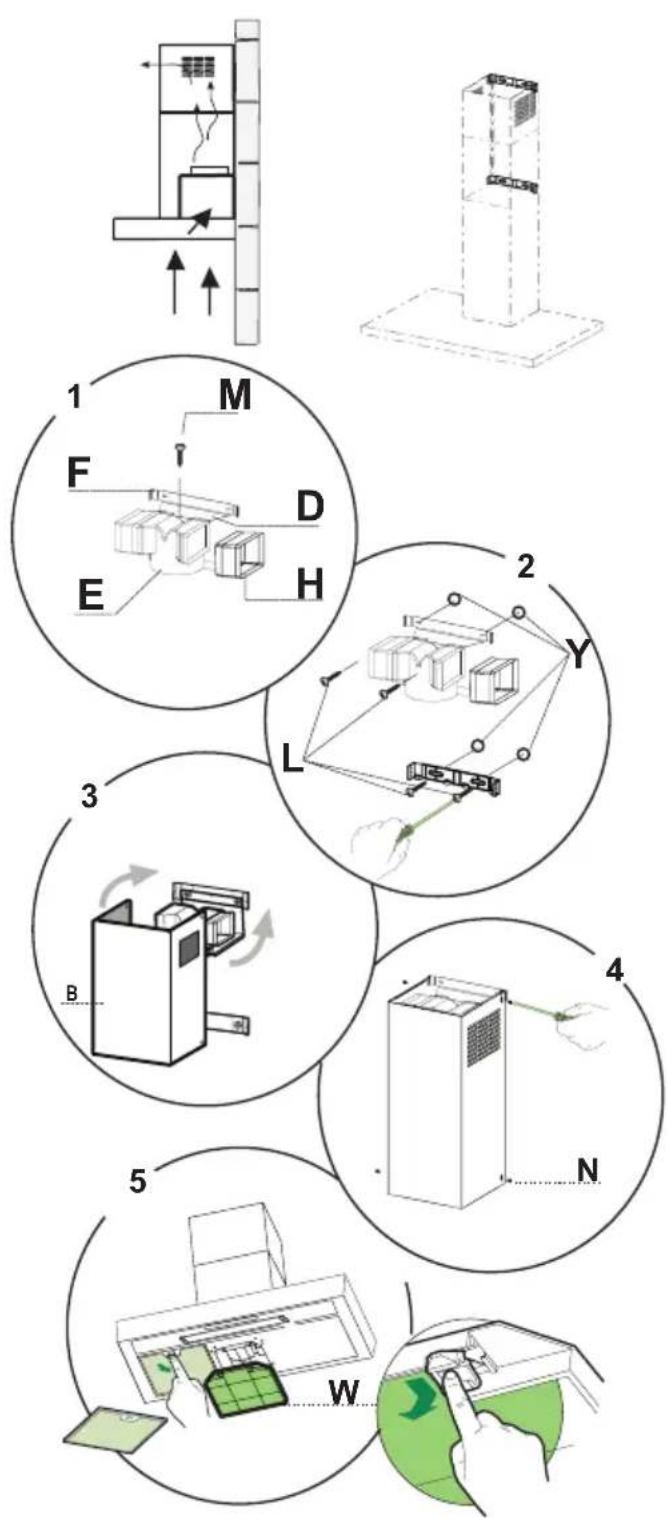 1
M
F
D
E
H

2
Y
L

3
B

4
N

5
W