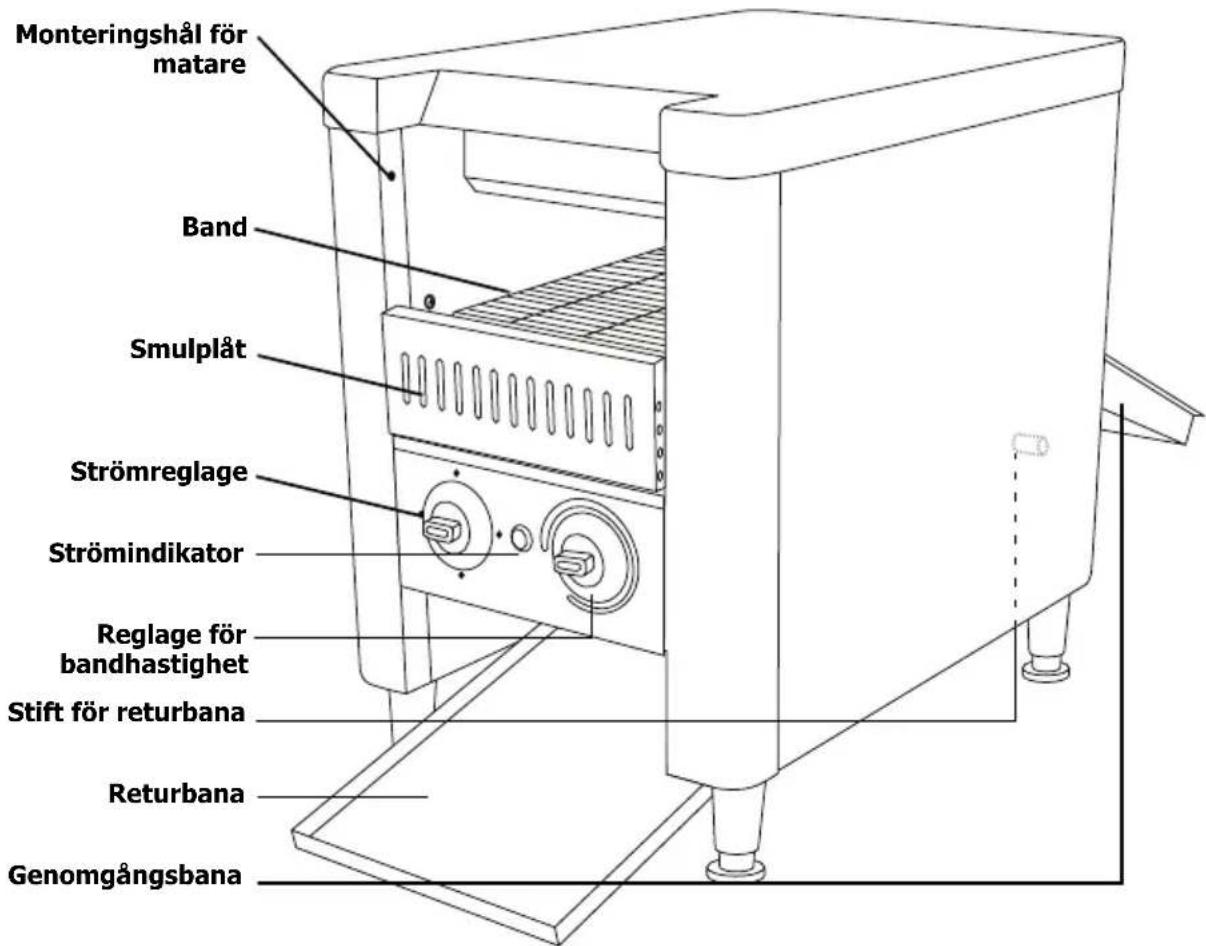 Monteringshål för matare

Band

Smulplåt

Strömreglage

Strömindikator

Reglage för bandhastighet

Stift för returbana

Returbana

Genomgångsbana