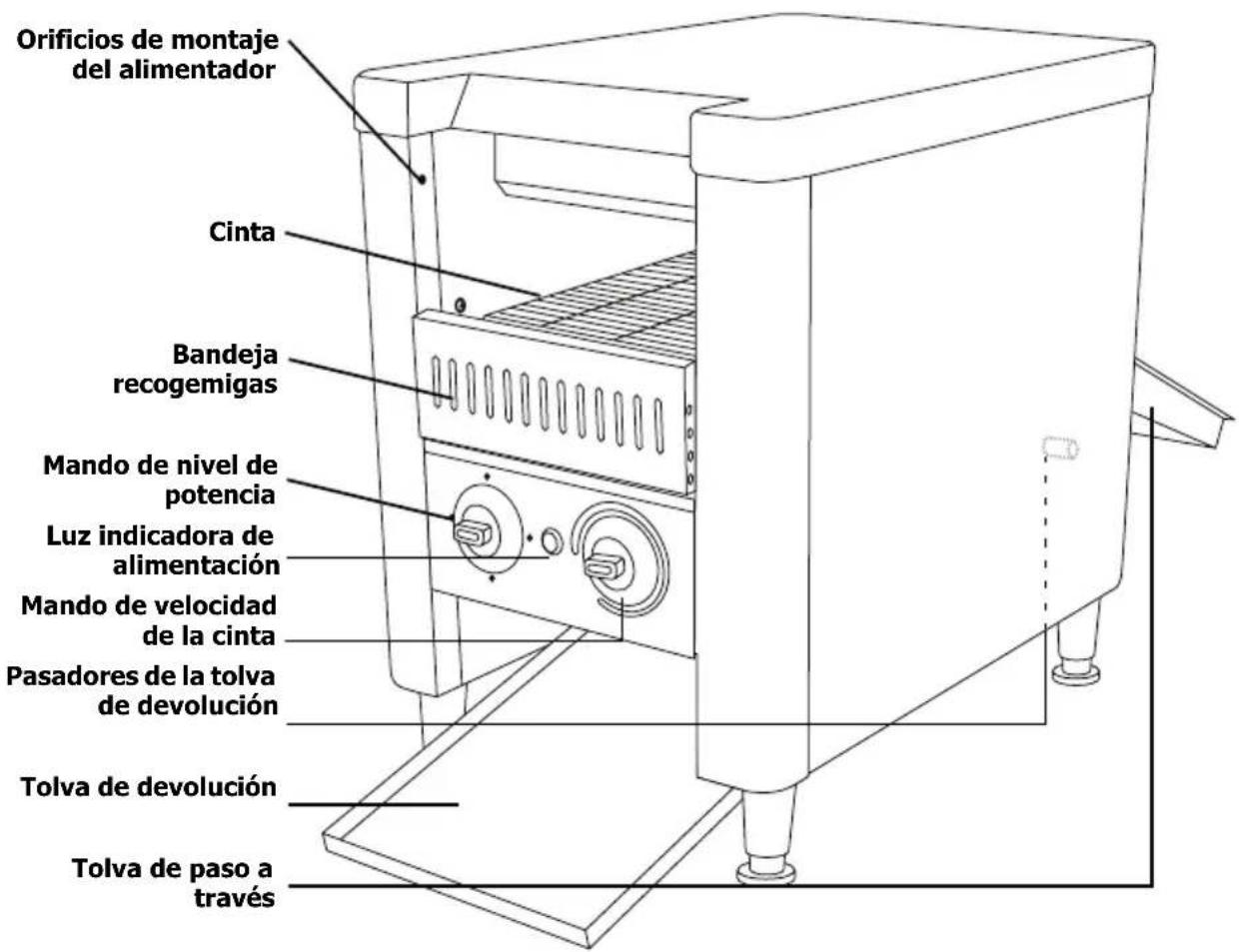 Orificios de montaje del alimentador

Cinta

Bandeja recogemigas

Mando de nivel de potencia

Luz indicadora de alimentación

Mando de velocidad de la cinta

Pasadores de la tolva de devolución

Tolva de devolución

Tolva de paso a través