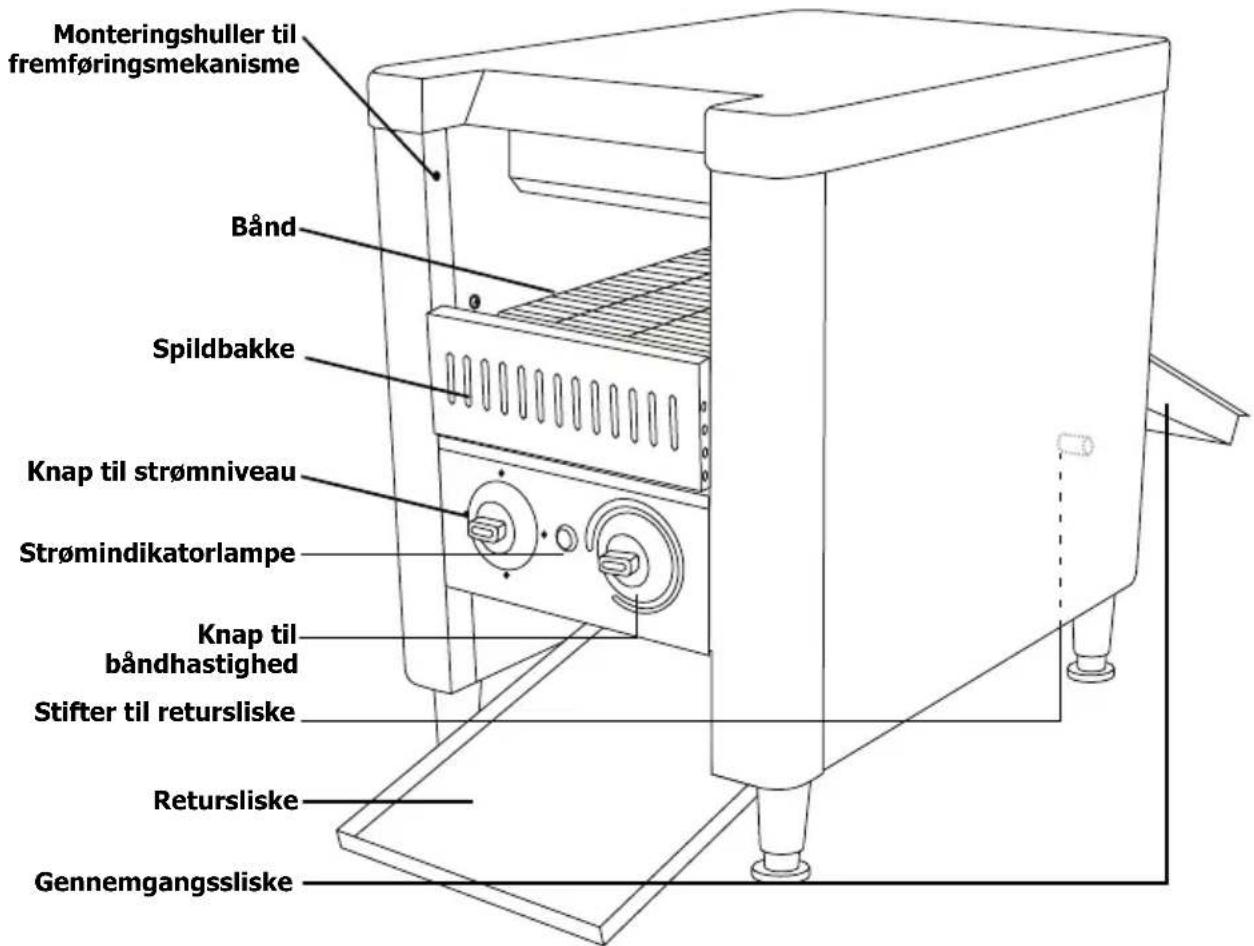 Monteringshuller til fremføringsmekanisme

Bånd

Spildbakke

Knap til strømniveau

Strømindikatorlampe

Knap til båndhastighed

Stifter til retursliske

Retursliske

Gennemgangssliske