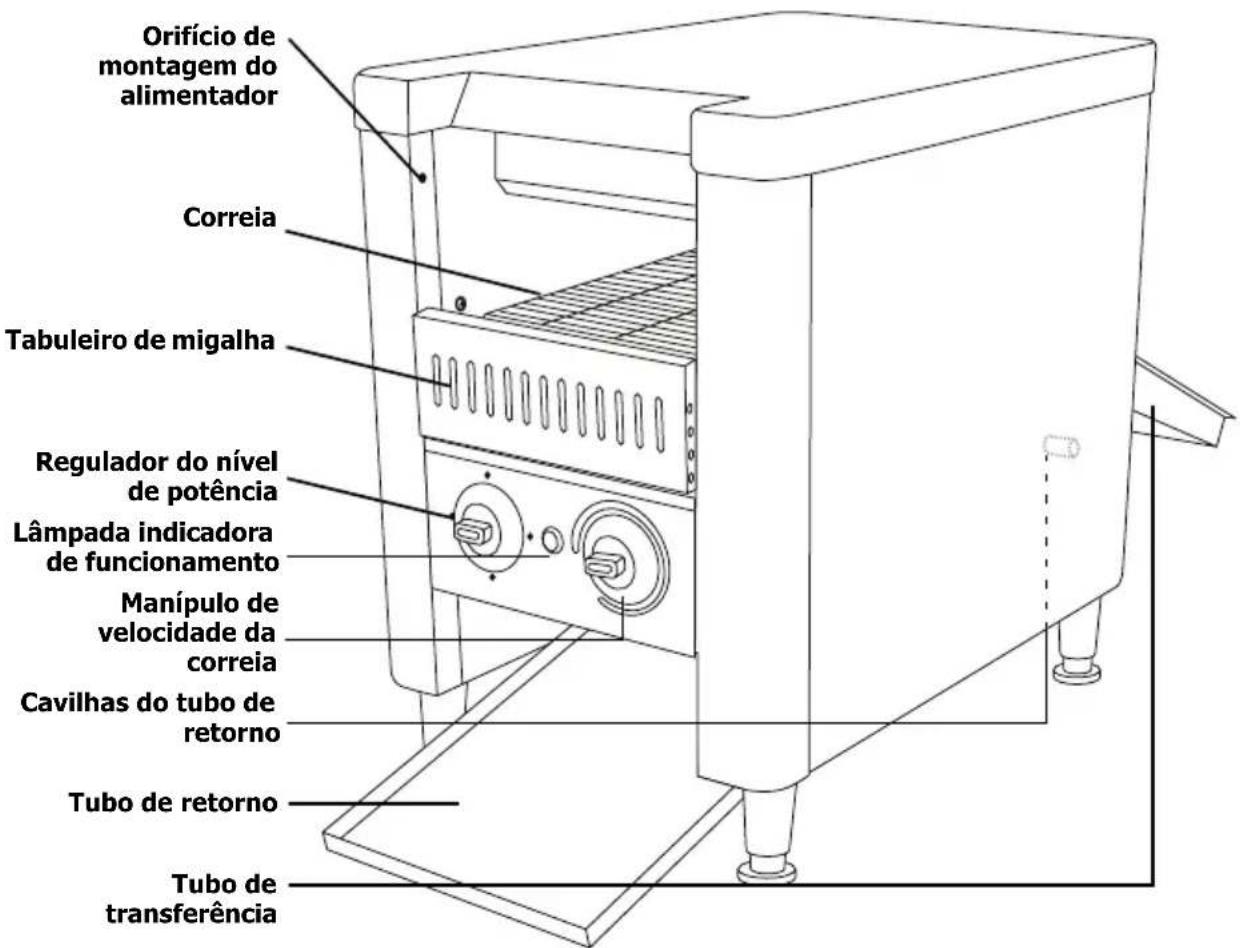 Orifício de montagem do alimentador

Correia

Tabuleiro de migalha

Regulador do nível de potência

Lâmpada indicadora de funcionamento

Manípulo de velocidade da correia

Cavilhas do tubo de retorno

Tubo de retorno

Tubo de transferência