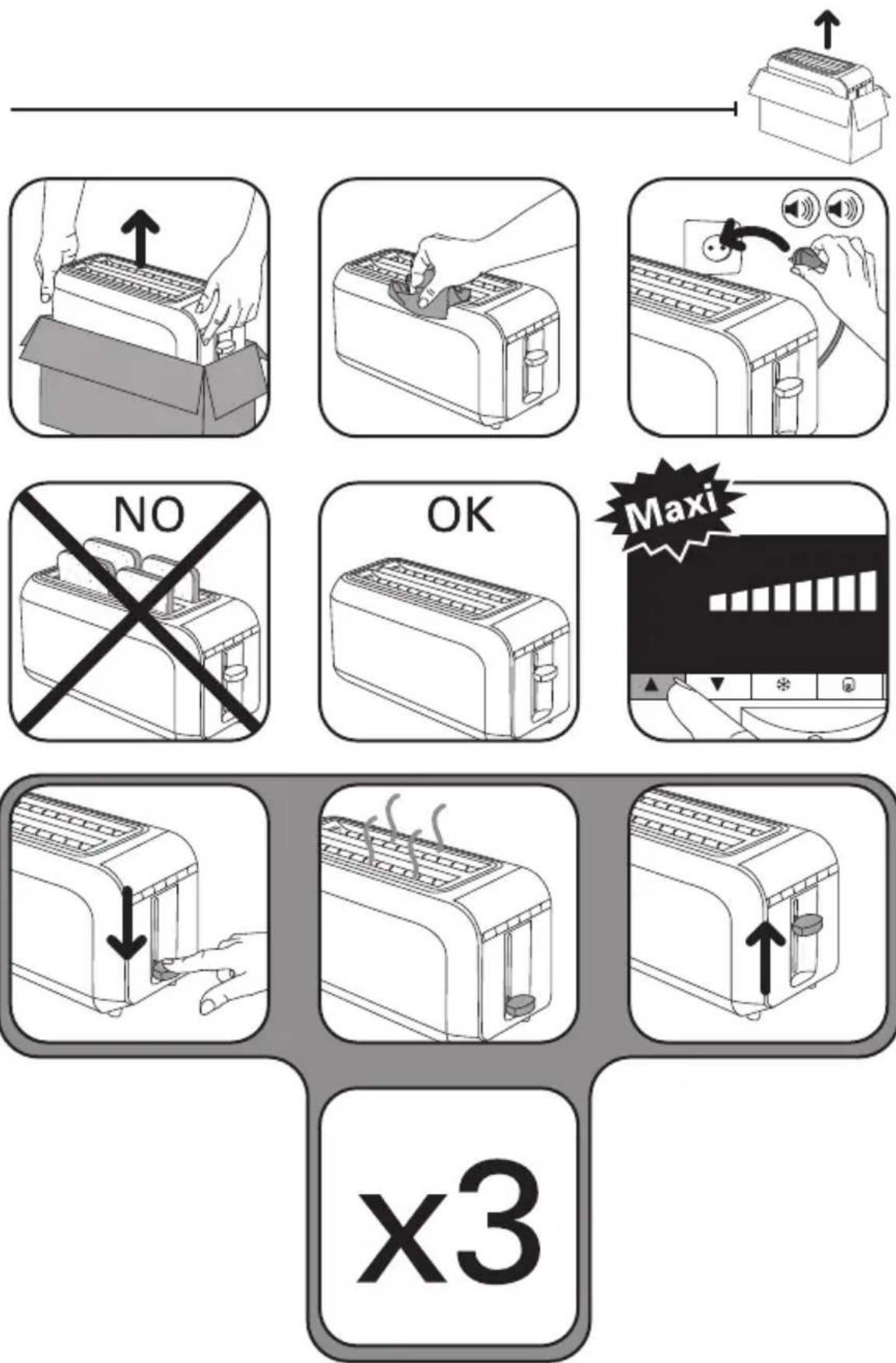 NO

OK

Maxi

x3