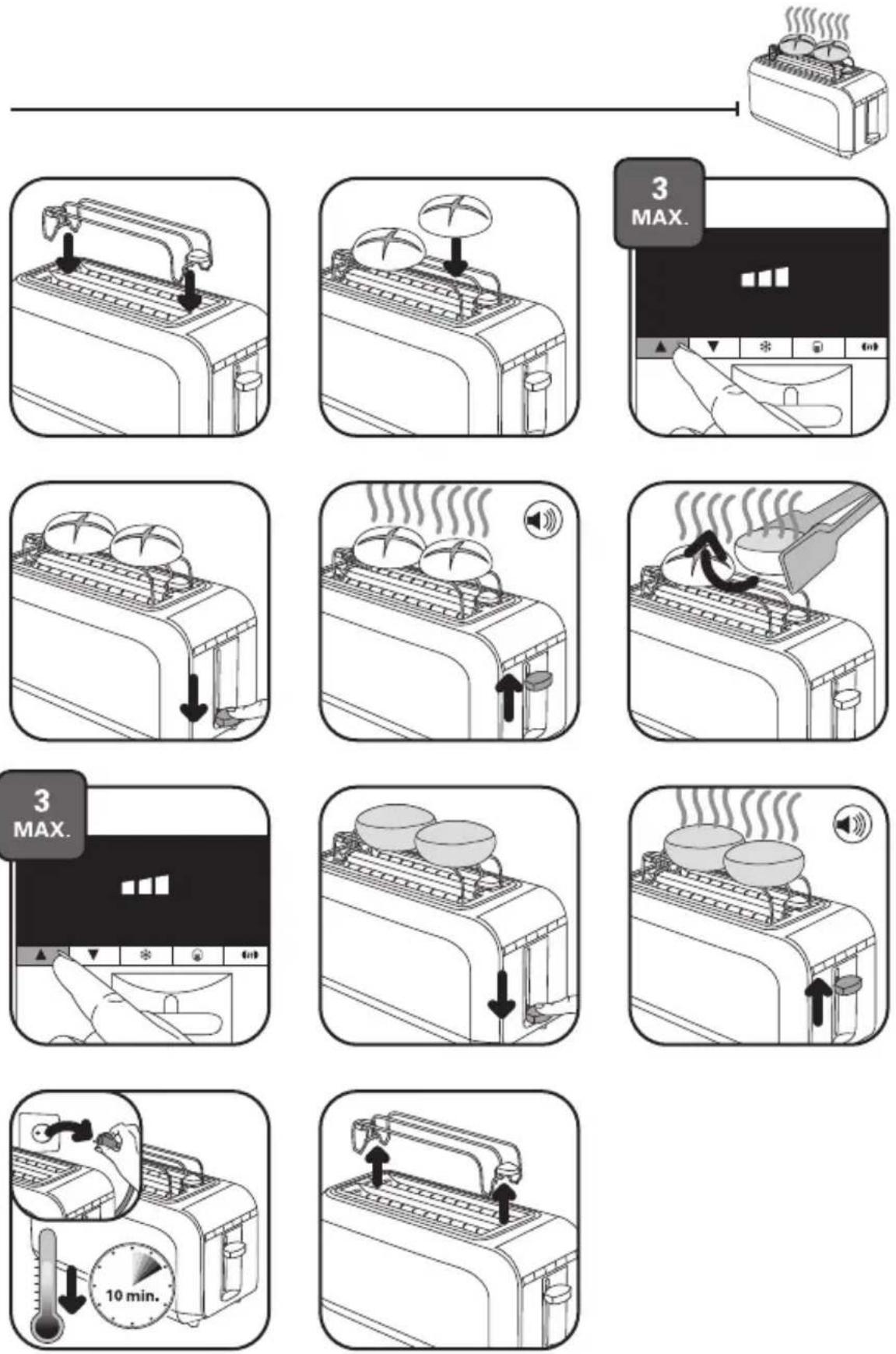 3
MAX.

3
MAX.

10 min.